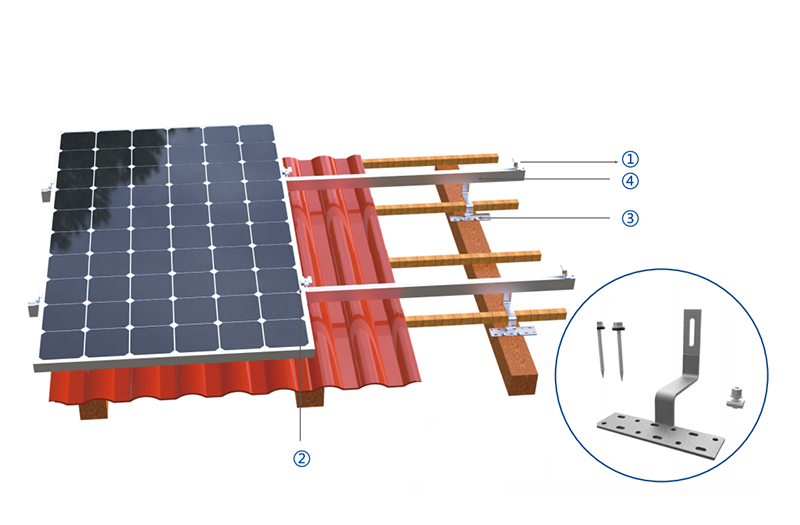 ①
④
③
②